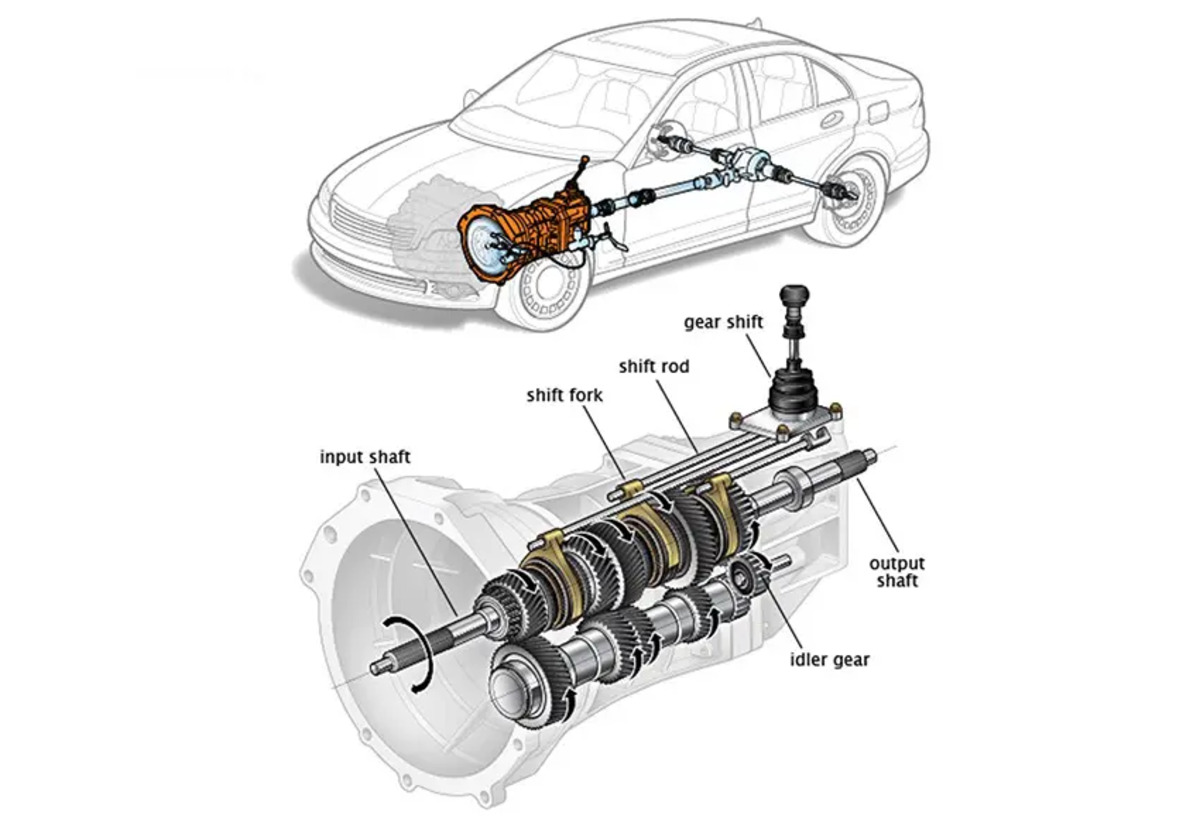 gear shift

shift rod

shift fork

input shaft

output shaft

idler gear