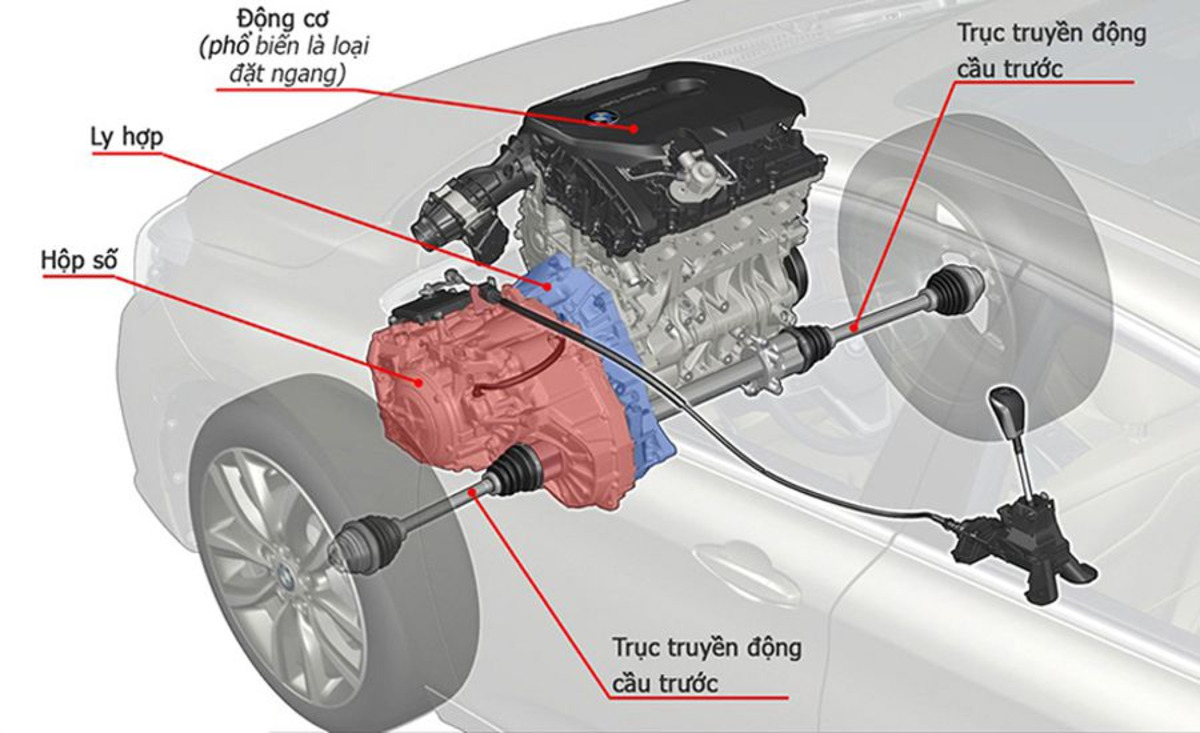 Động cơ
(phổ biến là loại đặt ngang)

Trục truyền động cầu trước

Ly hợp

Hộp số

Trục truyền động cầu trước