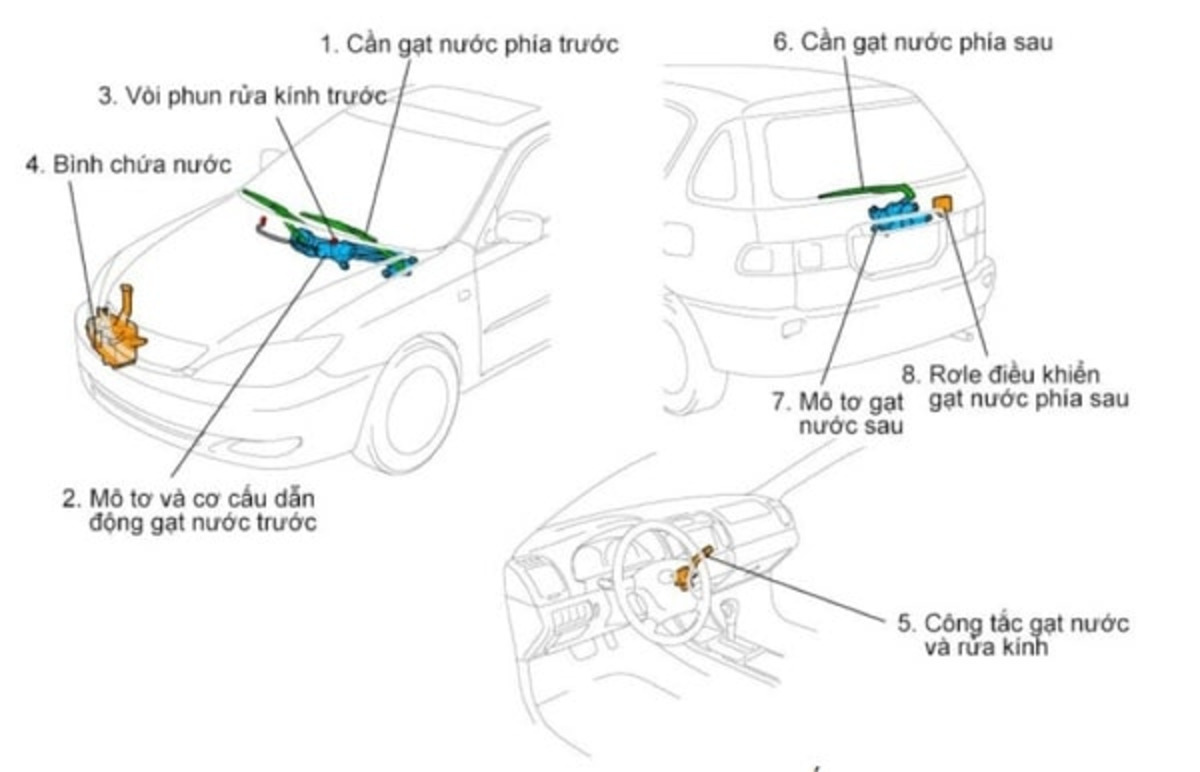 1. Cần gạt nước phía trước

3. Vòi phun rửa kính trước

4. Bình chứa nước

2. Mô tơ và cơ cấu dẫn động gạt nước trước

6. Cần gạt nước phía sau

7. Mô tơ gạt nước sau

8. Rơle điều khiển gạt nước phía sau

5. Công tắc gạt nước và rửa kính